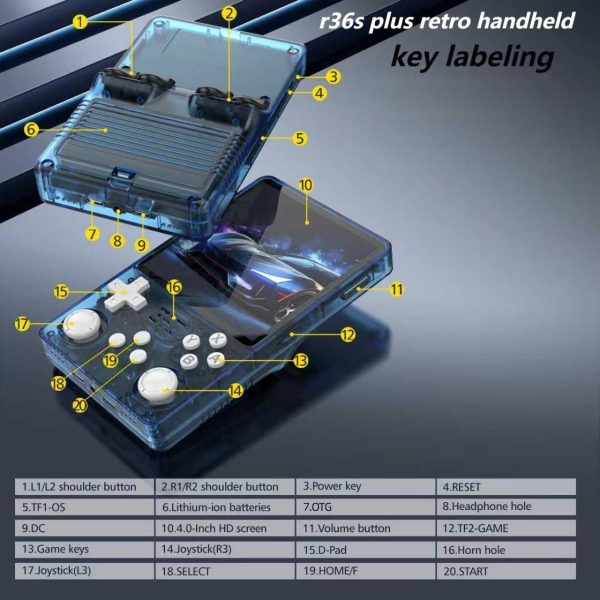 r36s plus retro handheld
key labeling

1
2
3
4
5
6
7
8
9
10
11
12
13
14
15
16
17
18
19
20

Y X B A

| 1.L1/L2 shoulder button | 2.R1/R2 shoulder button | 3.Power key | 4.RESET |
|---|---|---|---|
| 5.TF1-OS | 6.Lithium-ion batteries | 7.OTG | 8.Headphone hole |
| 9.DC | 10.4.0-Inch HD screen | 11.Volume button | 12.TF2-GAME |
| 13.Game keys | 14.Joystick(R3) | 15.D-Pad | 16.Horn hole |
| 17.Joystick(L3) | 18.SELECT | 19.HOME/F | 20.START |